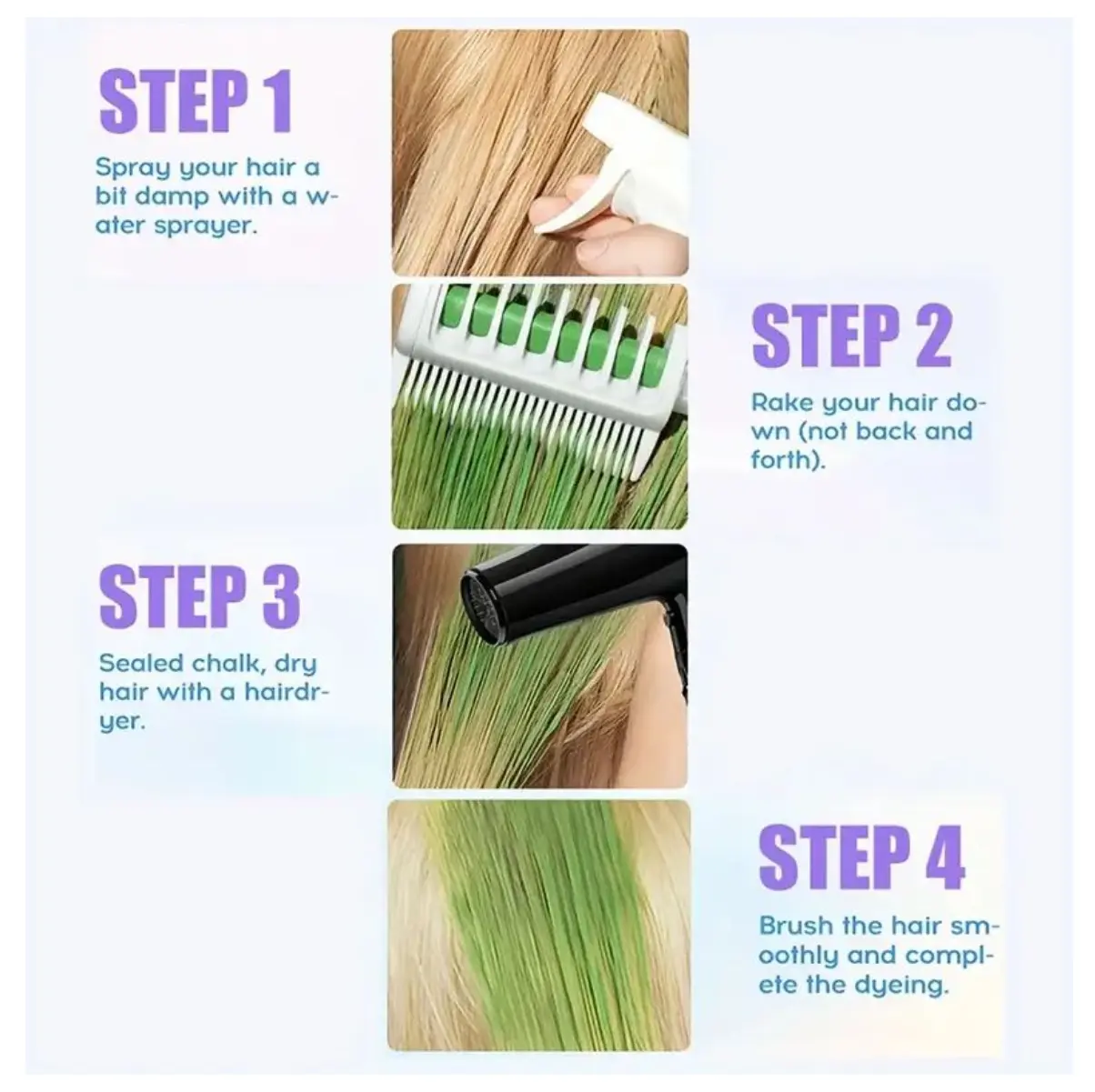 STEP 1

Spray your hair a bit damp with a water sprayer.

STEP 2

Rake your hair down (not back and forth).

STEP 3

Sealed chalk, dry hair with a hairdryer.

STEP 4

Brush the hair smoothly and complete the dyeing.