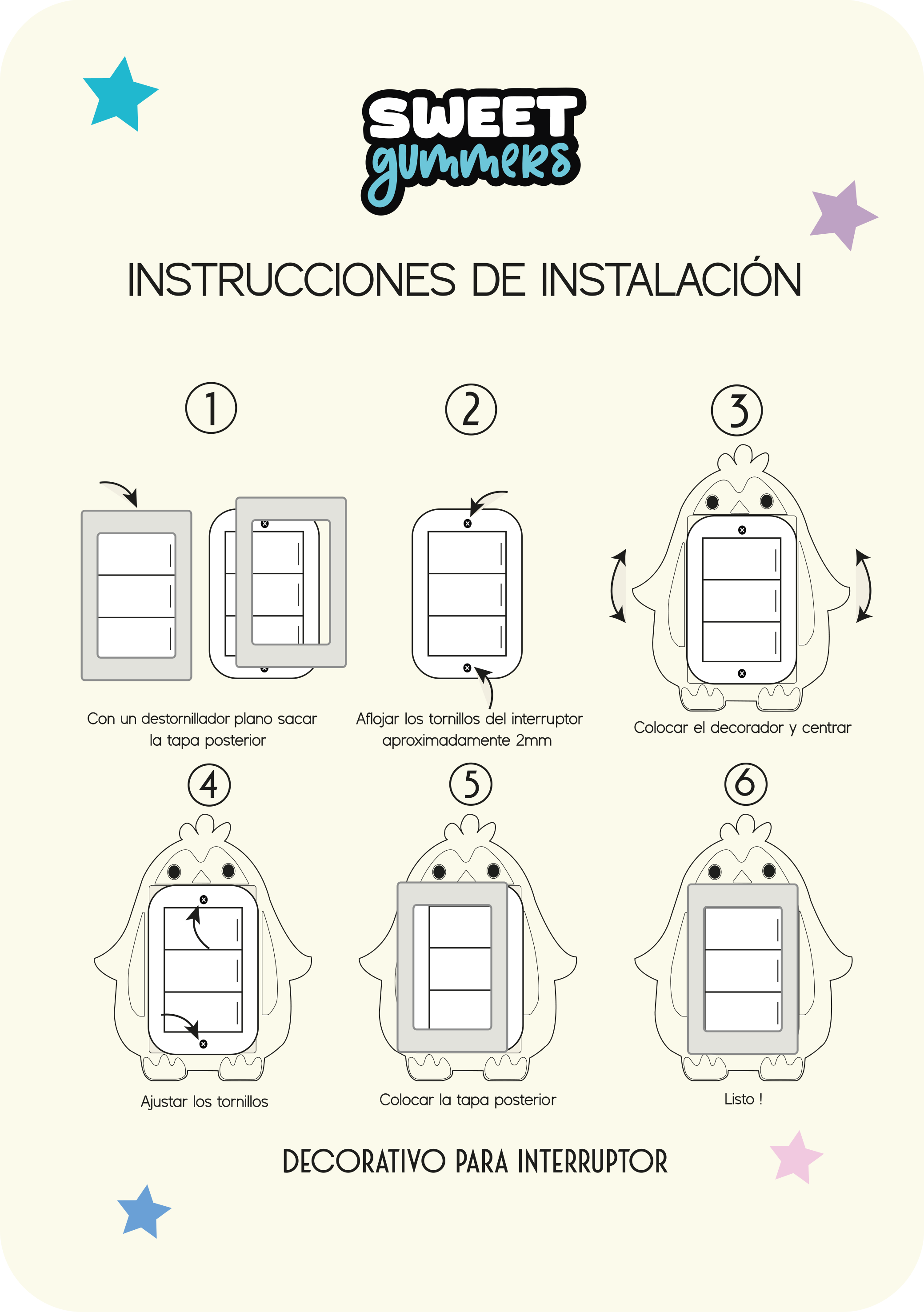 SWEET
gummers

INSTRUCCIONES DE INSTALACIÓN

1

Con un destornillador plano sacar la tapa posterior

2

Aflojar los tornillos del interruptor aproximadamente 2mm

3

Colocar el decorador y centrar

4

Ajustar los tornillos

5

Colocar la tapa posterior

6

Listo !

DECORATIVO PARA INTERRUPTOR